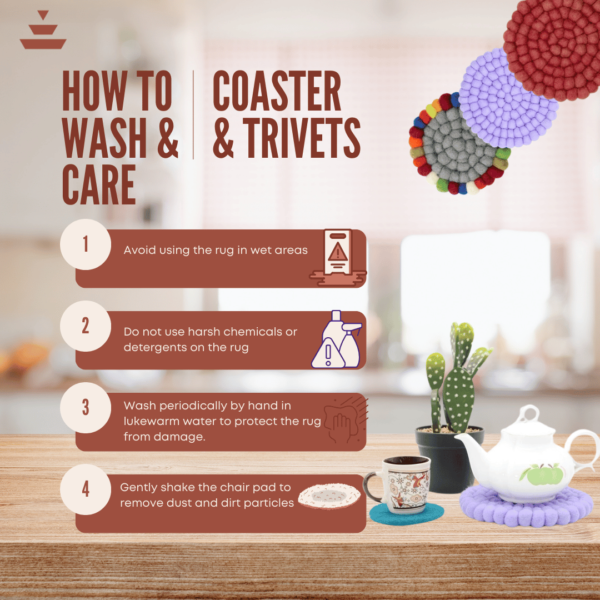 HOW TO WASH & CARE

COASTER & TRIVETS

1
Avoid using the rug in wet areas

2
Do not use harsh chemicals or detergents on the rug

3
Wash periodically by hand in lukewarm water to protect the rug from damage.

4
Gently shake the chair pad to remove dust and dirt particles